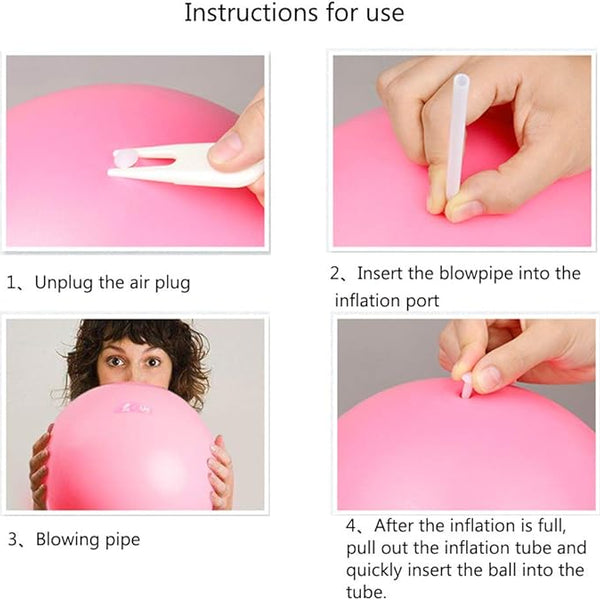 Instructions for use

1、Unplug the air plug

2、Insert the blowpipe into the inflation port

3、Blowing pipe

4、After the inflation is full, pull out the inflation tube and quickly insert the ball into the tube.